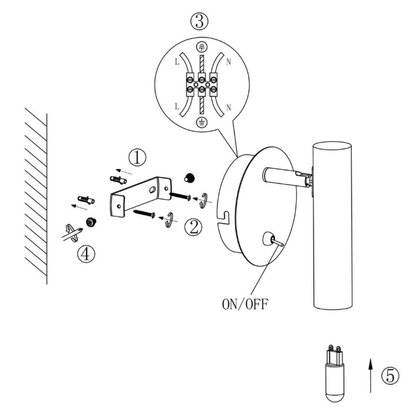 ③
L
N
L
N
①
②
④
ON/OFF
⑤